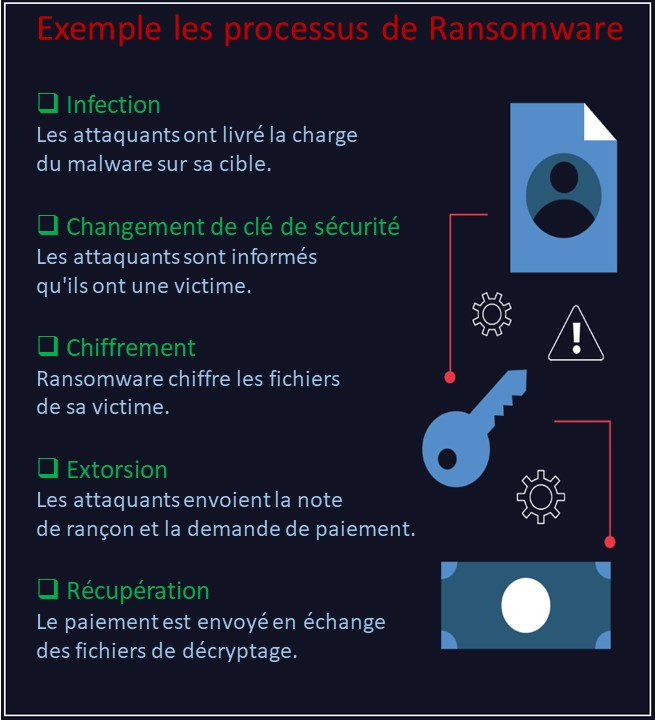 Exemple les processus de Ransomware

❑ Infection
Les attaquants ont livré la charge du malware sur sa cible.

❑ Changement de clé de sécurité
Les attaquants sont informés qu'ils ont une victime.

❑ Chiffrement
Ransomware chiffre les fichiers de sa victime.

❑ Extorsion
Les attaquants envoient la note de rançon et la demande de paiement.

❑ Récupération
Le paiement est envoyé en échange des fichiers de décryptage.